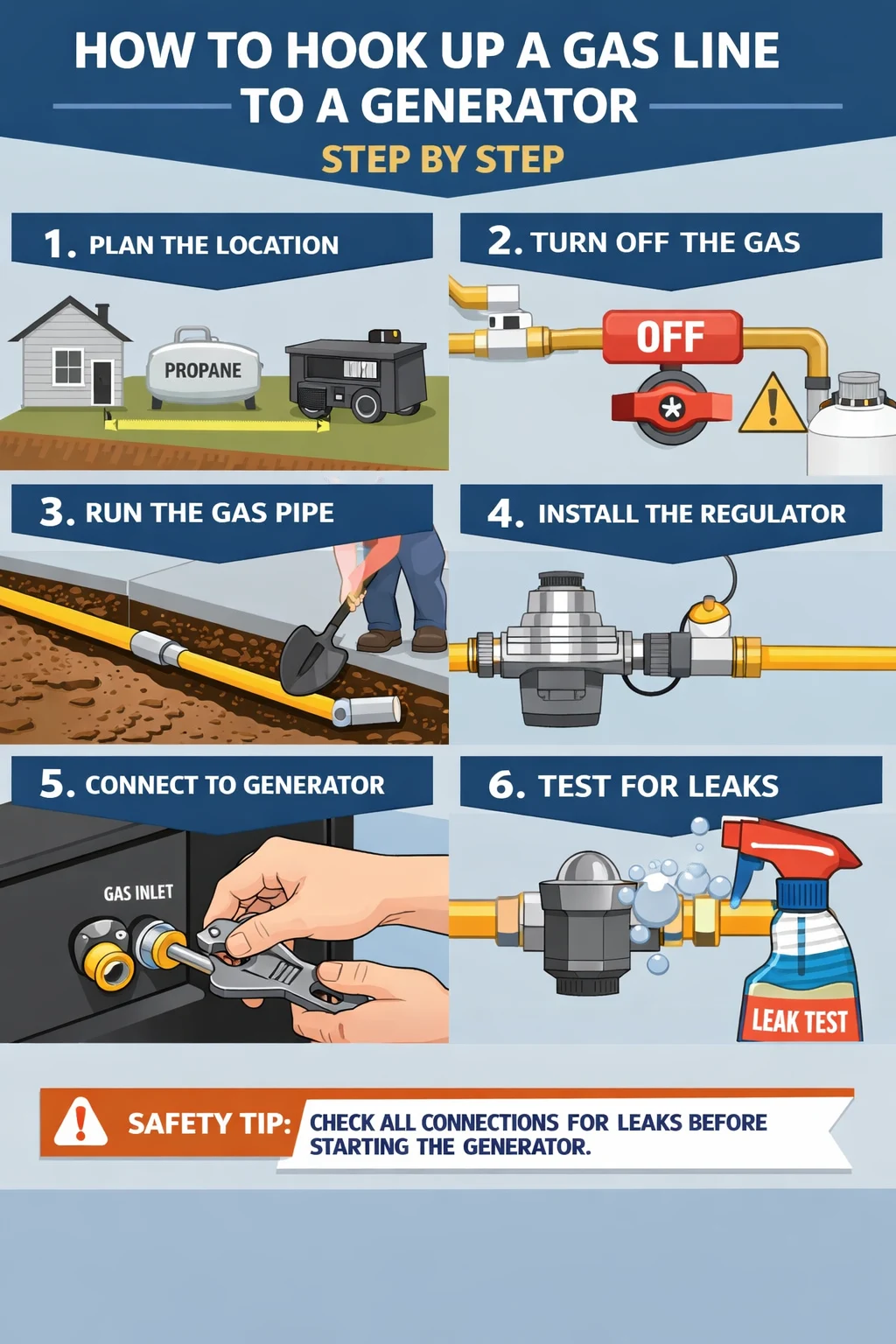 HOW TO HOOK UP A GAS LINE TO A GENERATOR

STEP BY STEP

1. PLAN THE LOCATION

PROPANE

2. TURN OFF THE GAS

OFF

3. RUN THE GAS PIPE

4. INSTALL THE REGULATOR

5. CONNECT TO GENERATOR

GAS INLET

6. TEST FOR LEAKS

LEAK TEST

SAFETY TIP: CHECK ALL CONNECTIONS FOR LEAKS BEFORE STARTING THE GENERATOR.